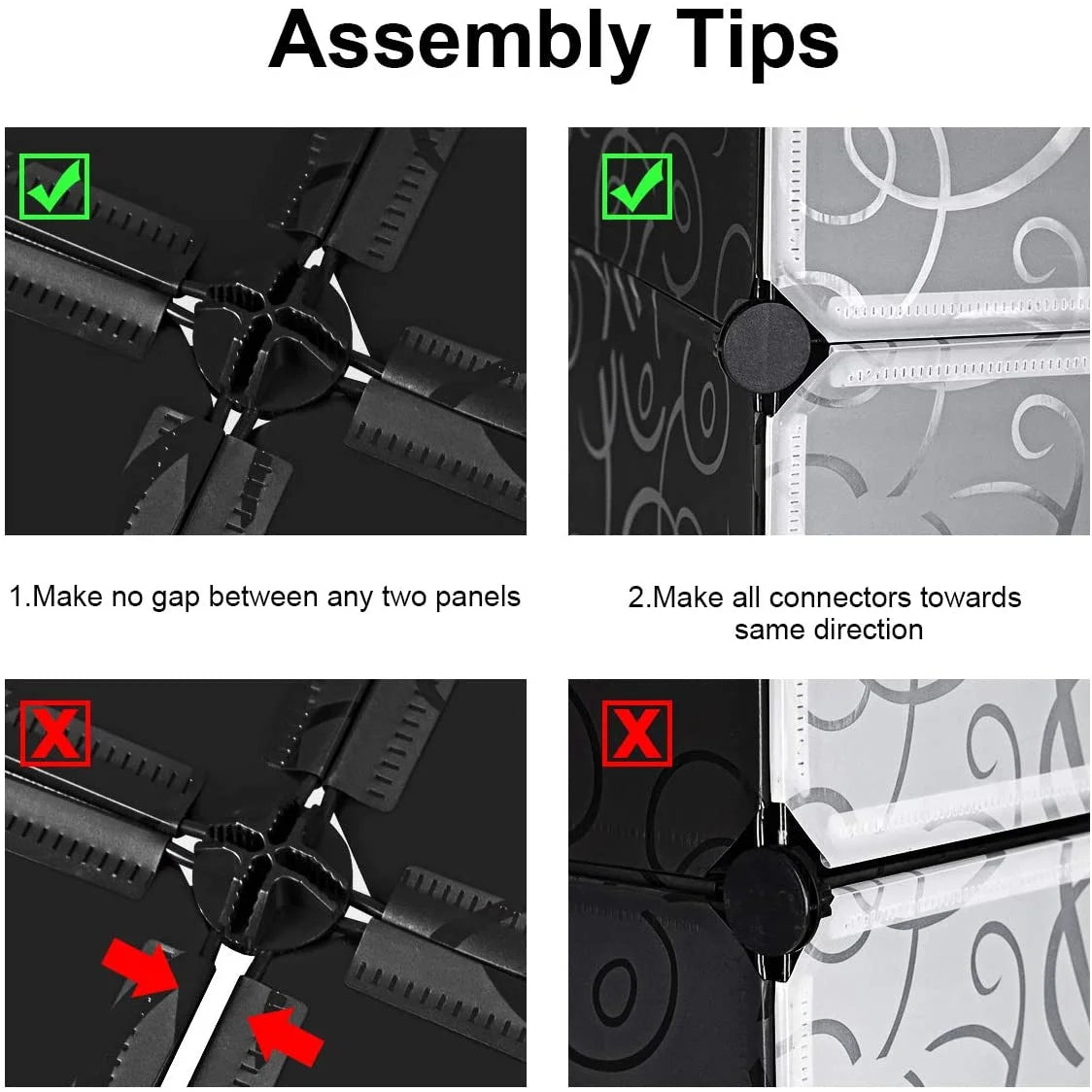 Assembly Tips

1.Make no gap between any two panels

2.Make all connectors towards same direction