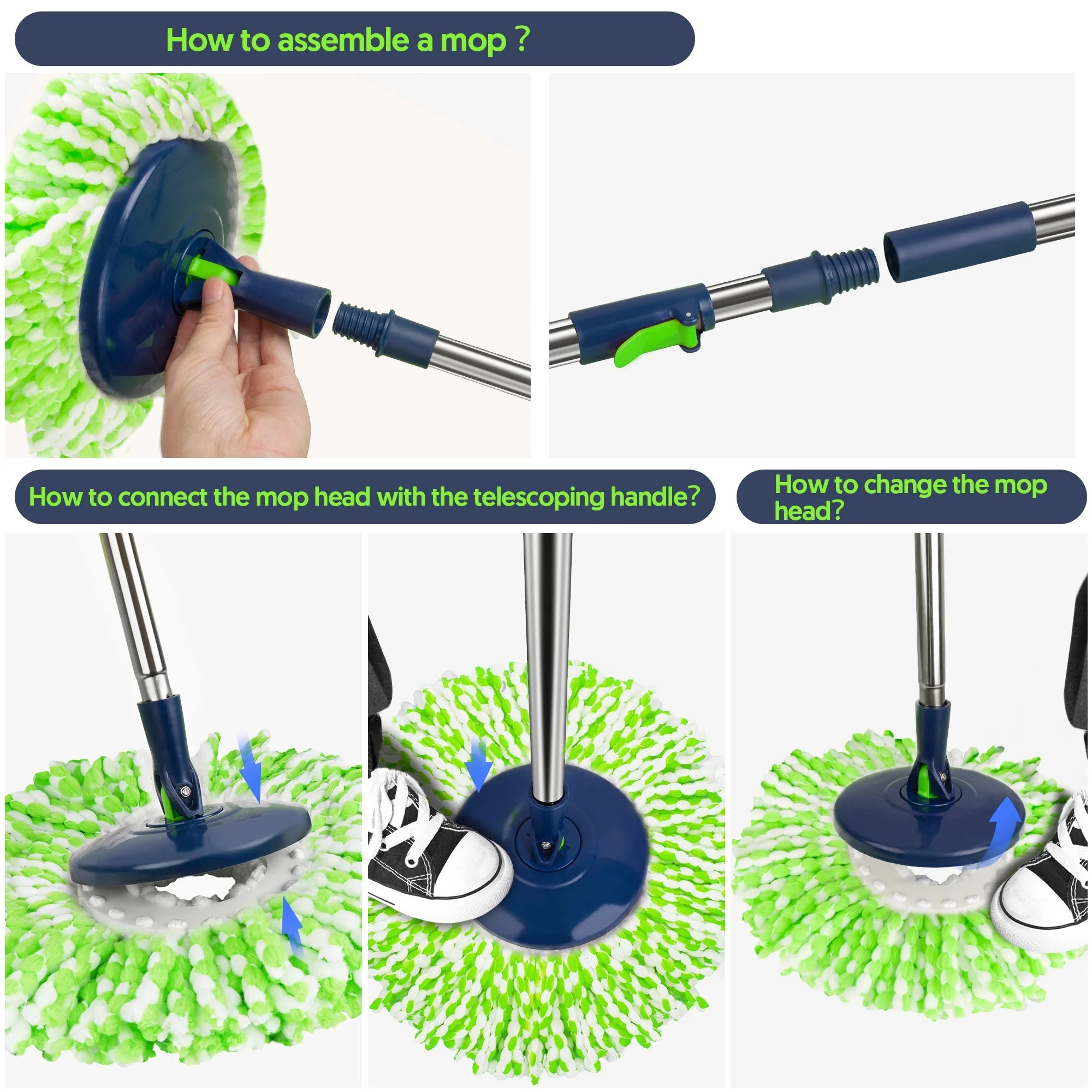 How to assemble a mop ?

How to connect the mop head with the telescoping handle?

How to change the mop head?