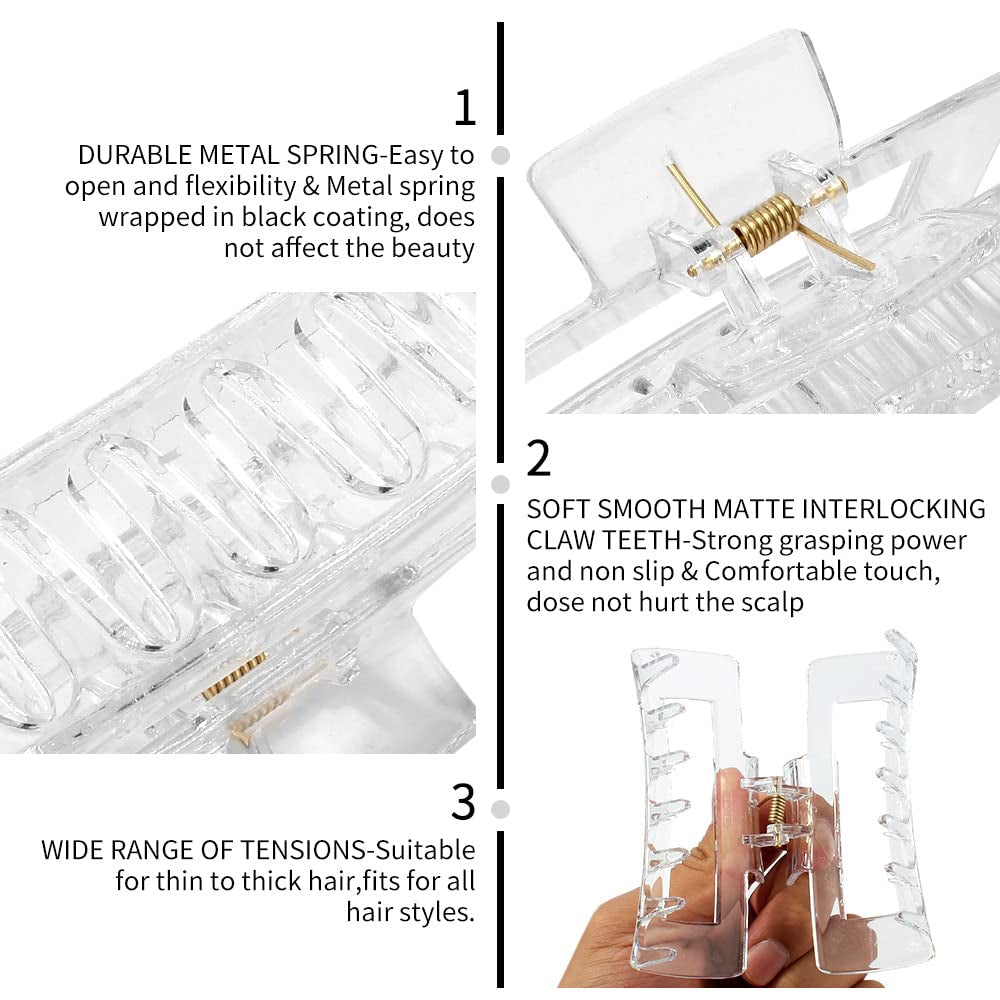 1

DURABLE METAL SPRING-Easy to open and flexibility & Metal spring wrapped in black coating, does not affect the beauty

2

SOFT SMOOTH MATTE INTERLOCKING CLAW TEETH-Strong grasping power and non slip & Comfortable touch, dose not hurt the scalp

3

WIDE RANGE OF TENSIONS-Suitable for thin to thick hair,fits for all hair styles.