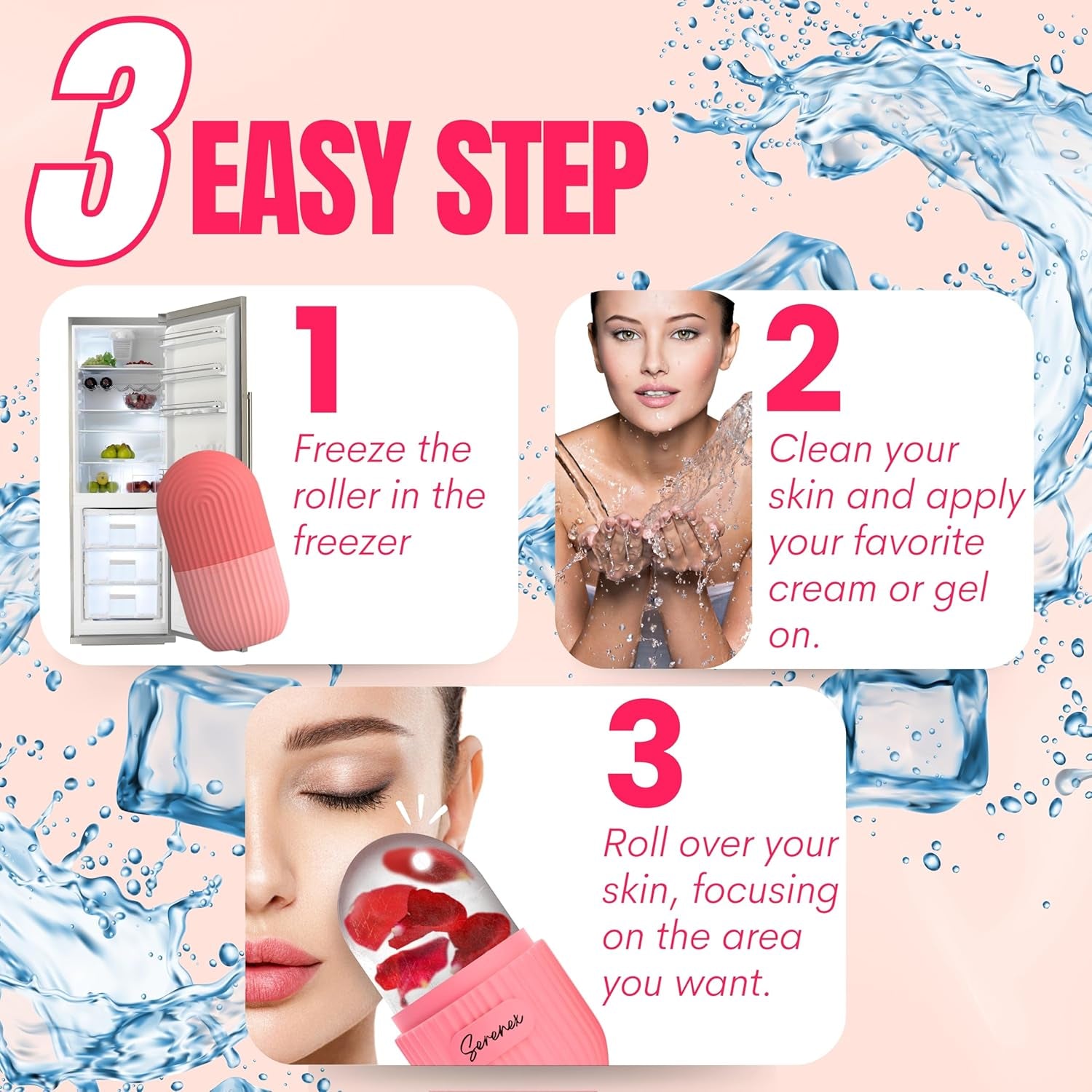 3 EASY STEP

1
Freeze the roller in the freezer

2
Clean your skin and apply your favorite cream or gel on.

3
Roll over your skin, focusing on the area you want.

Serenex