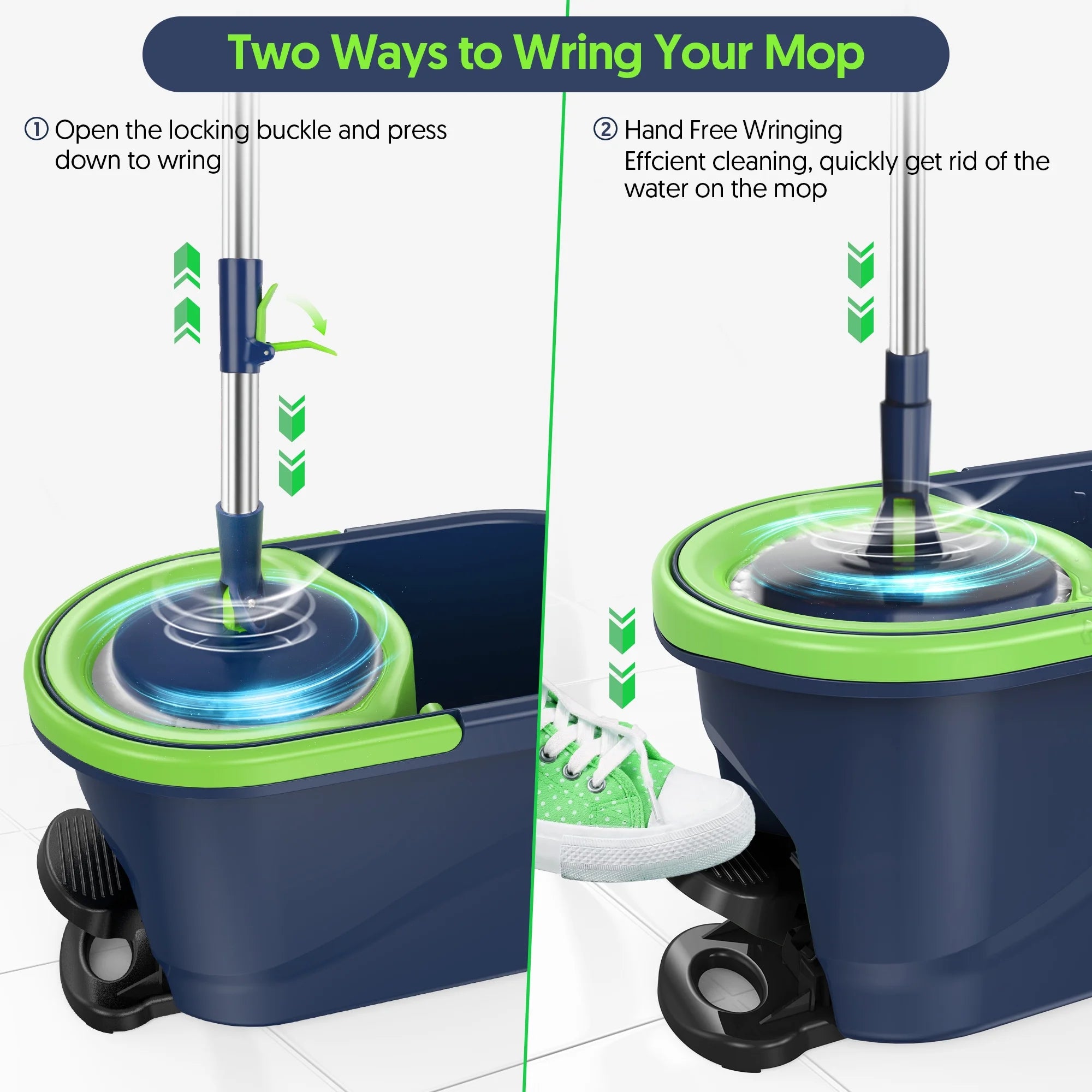 Two Ways to Wring Your Mop

① Open the locking buckle and press down to wring

② Hand Free Wringing
Effcient cleaning, quickly get rid of the water on the mop