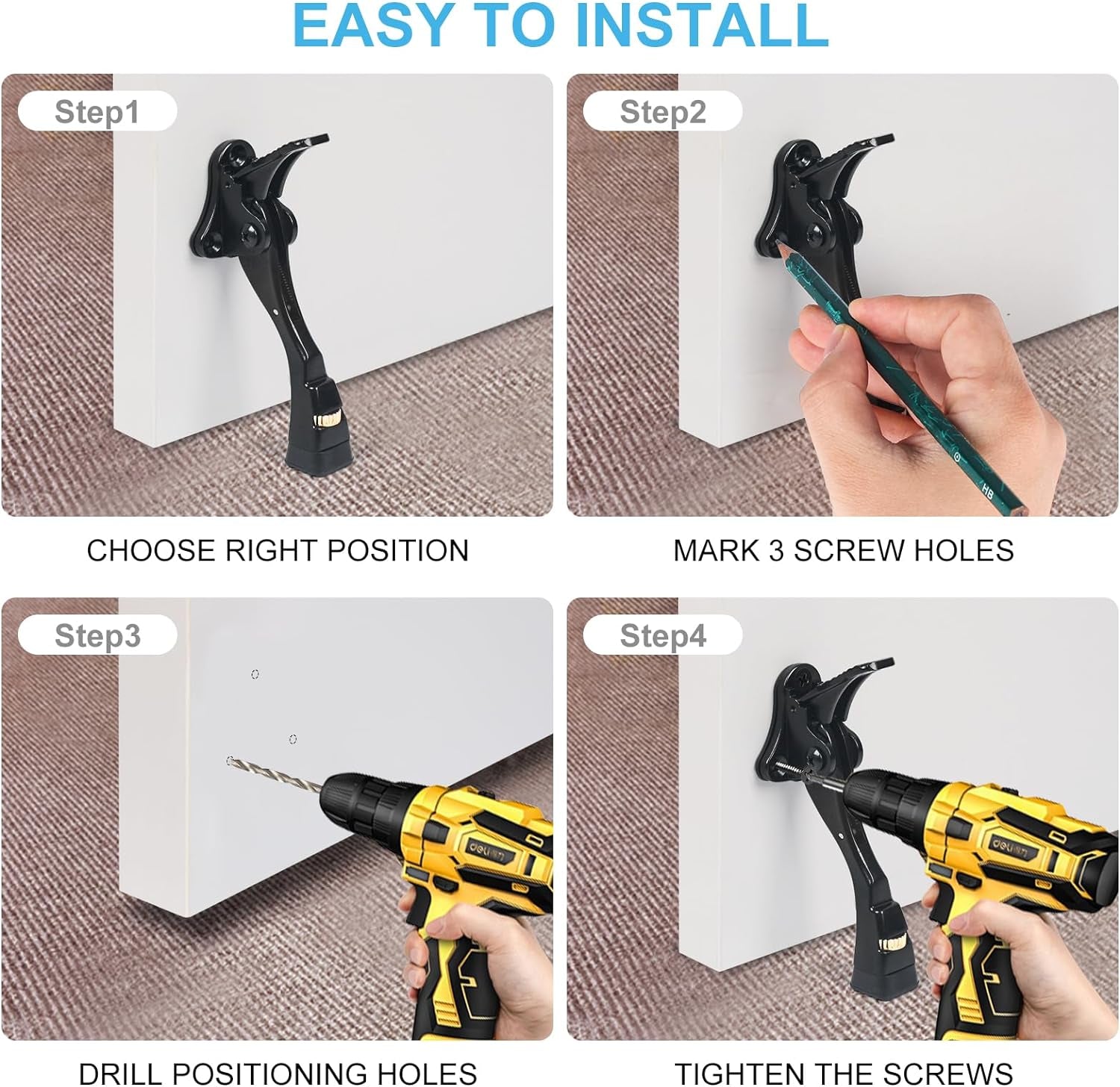 EASY TO INSTALL

Step1

CHOOSE RIGHT POSITION

Step2

HB

MARK 3 SCREW HOLES

Step3

deli

DRILL POSITIONING HOLES

Step4

deli

TIGHTEN THE SCREWS