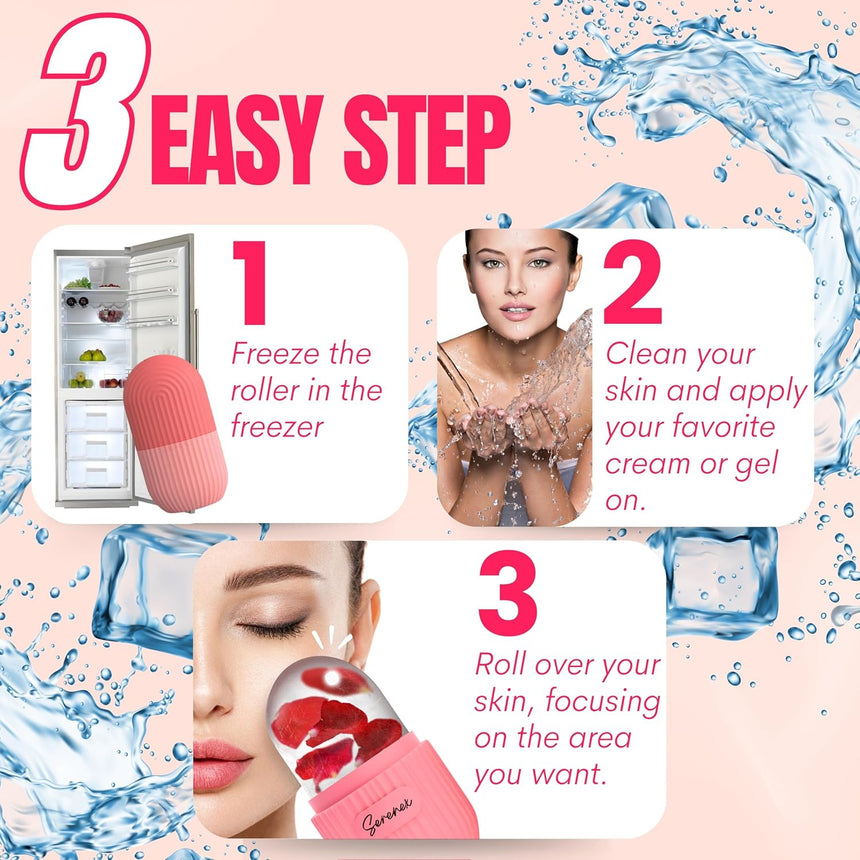 3 EASY STEP

1
Freeze the roller in the freezer

2
Clean your skin and apply your favorite cream or gel on.

3
Roll over your skin, focusing on the area you want.

Serenex